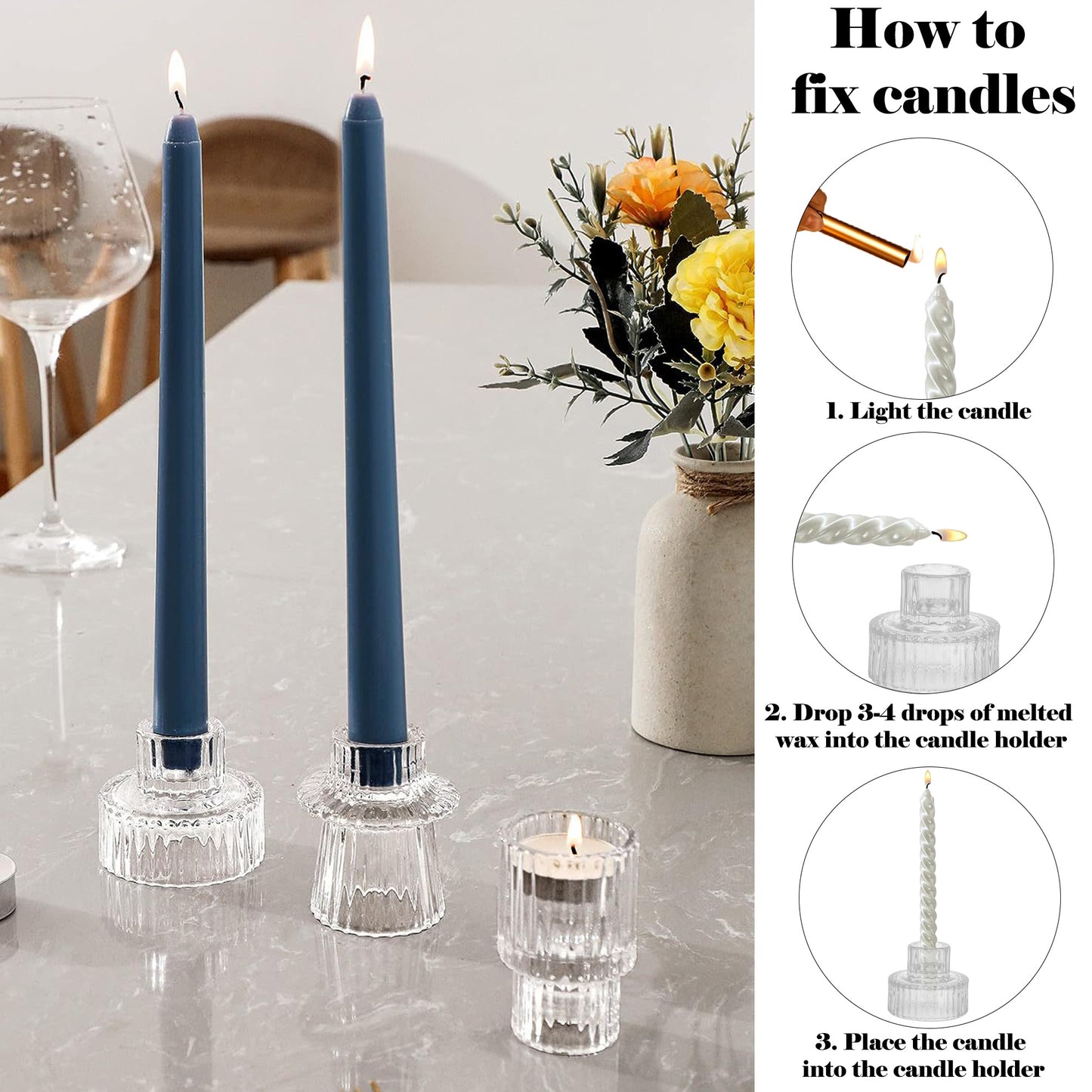 How to fix candles

1. Light the candle

2. Drop 3-4 drops of melted wax into the candle holder

3. Place the candle into the candle holder