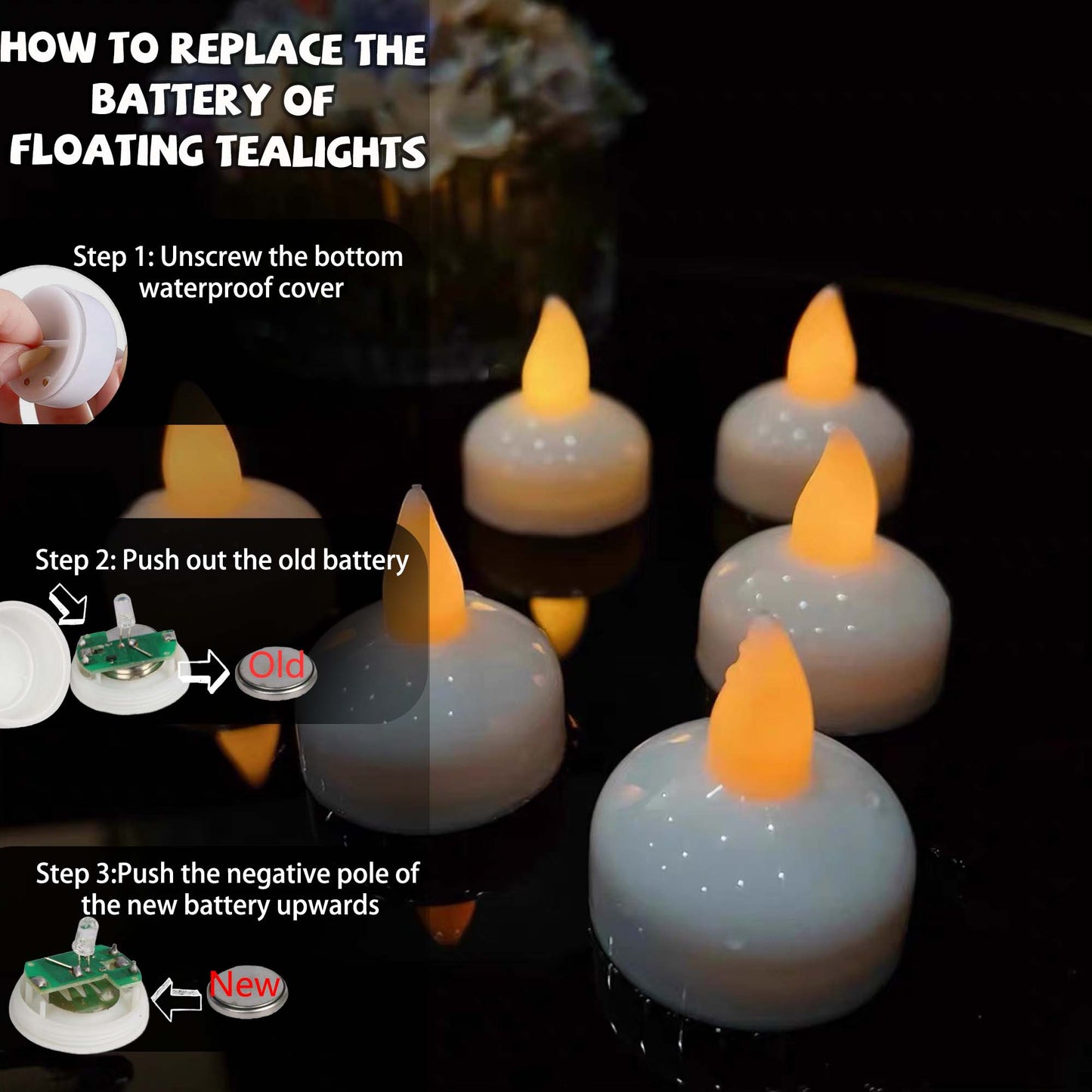 HOW TO REPLACE THE BATTERY OF FLOATING TEALIGHTS

Step 1: Unscrew the bottom waterproof cover

Step 2: Push out the old battery

Old

Step 3:Push the negative pole of the new battery upwards

New