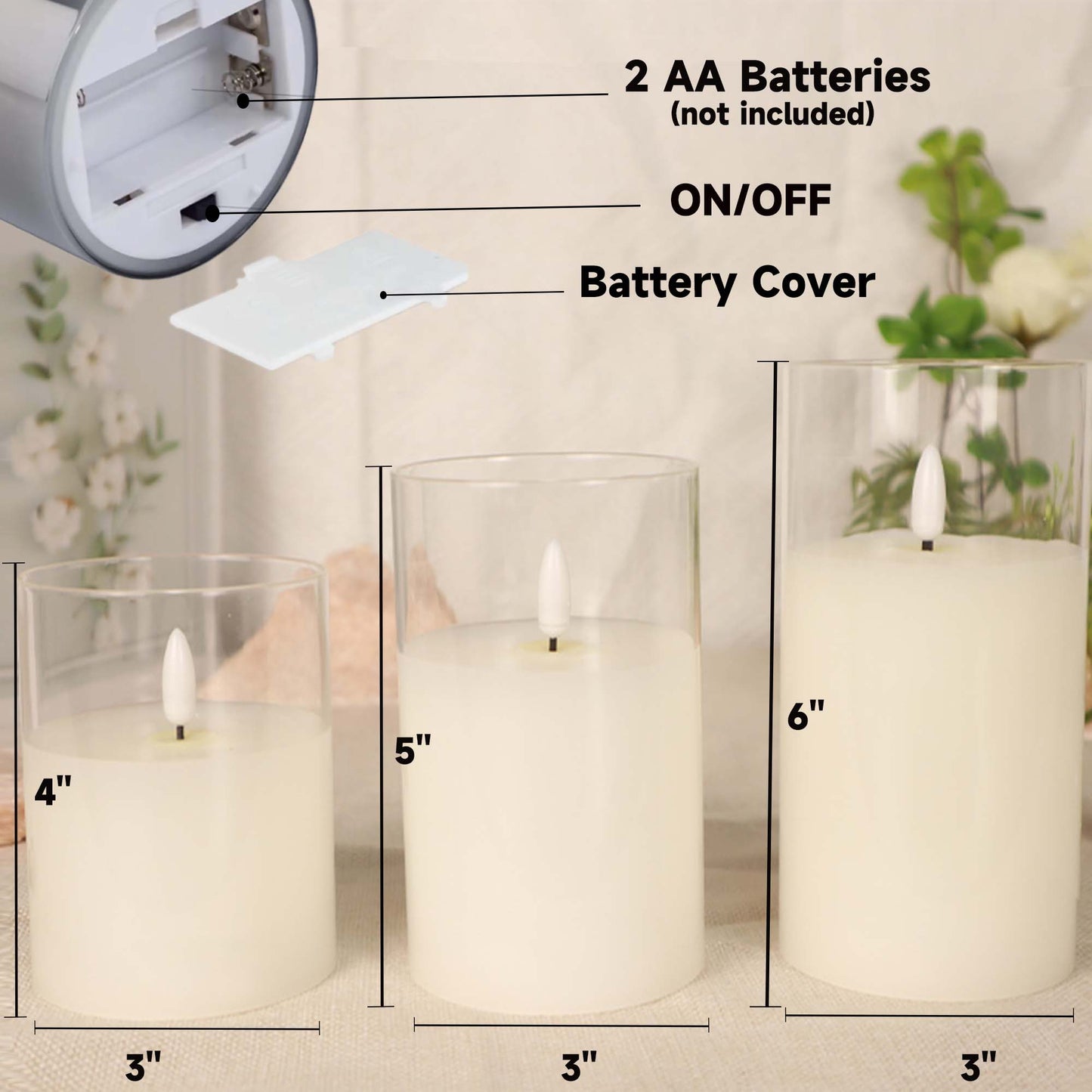 2 AA Batteries
(not included)

ON/OFF

Battery Cover

4"

5"

6"

3"

3"

3"